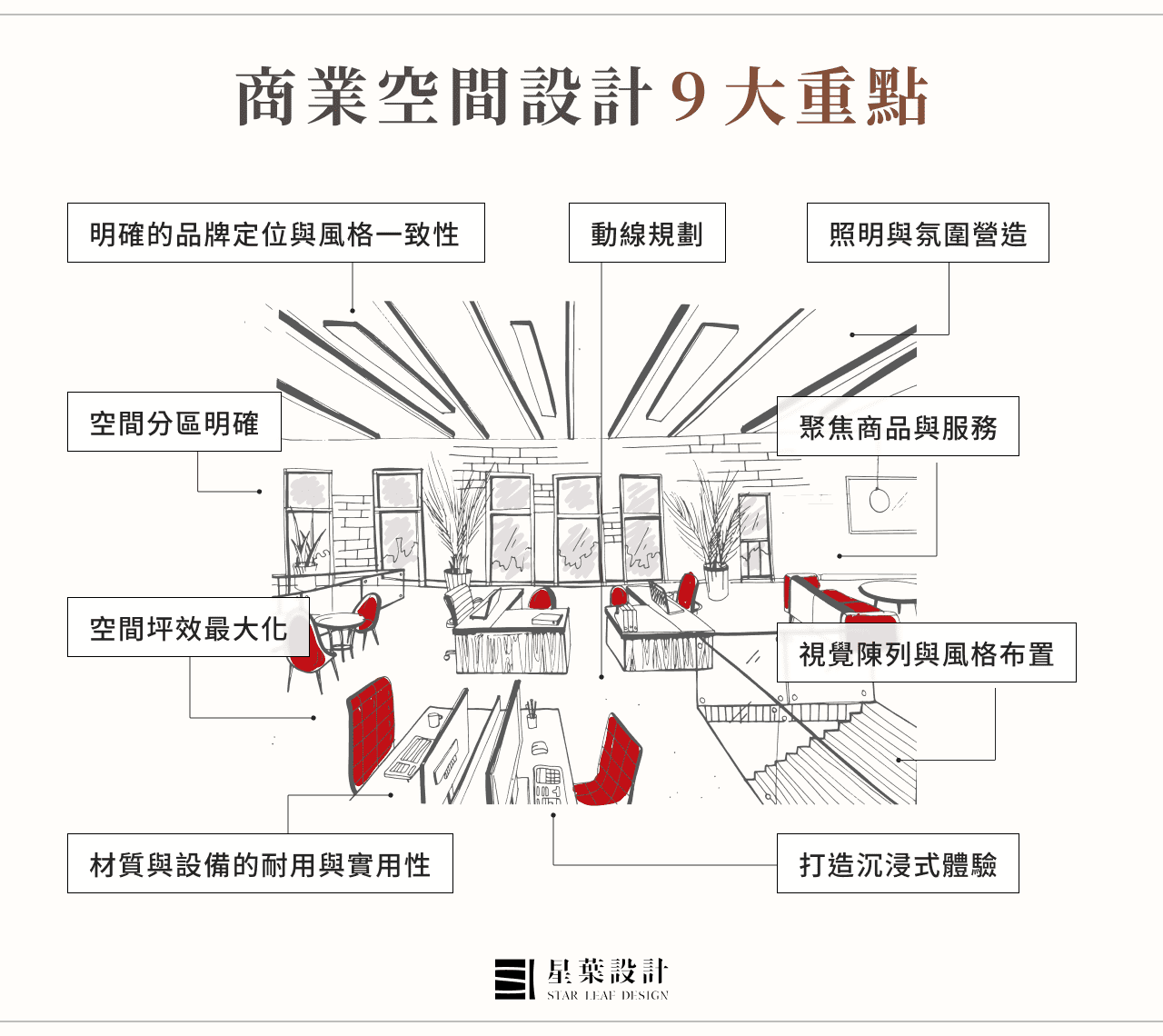 商業空間設計 9 大重點

明確的品牌定位與風格一致性

動線規劃

照明與氛圍營造

空間分區明確

聚焦商品與服務

空間坪效最大化

視覺陳列與風格布置

材質與設備的耐用與實用性

打造沉浸式體驗

星葉設計
STAR LEAF DESIGN