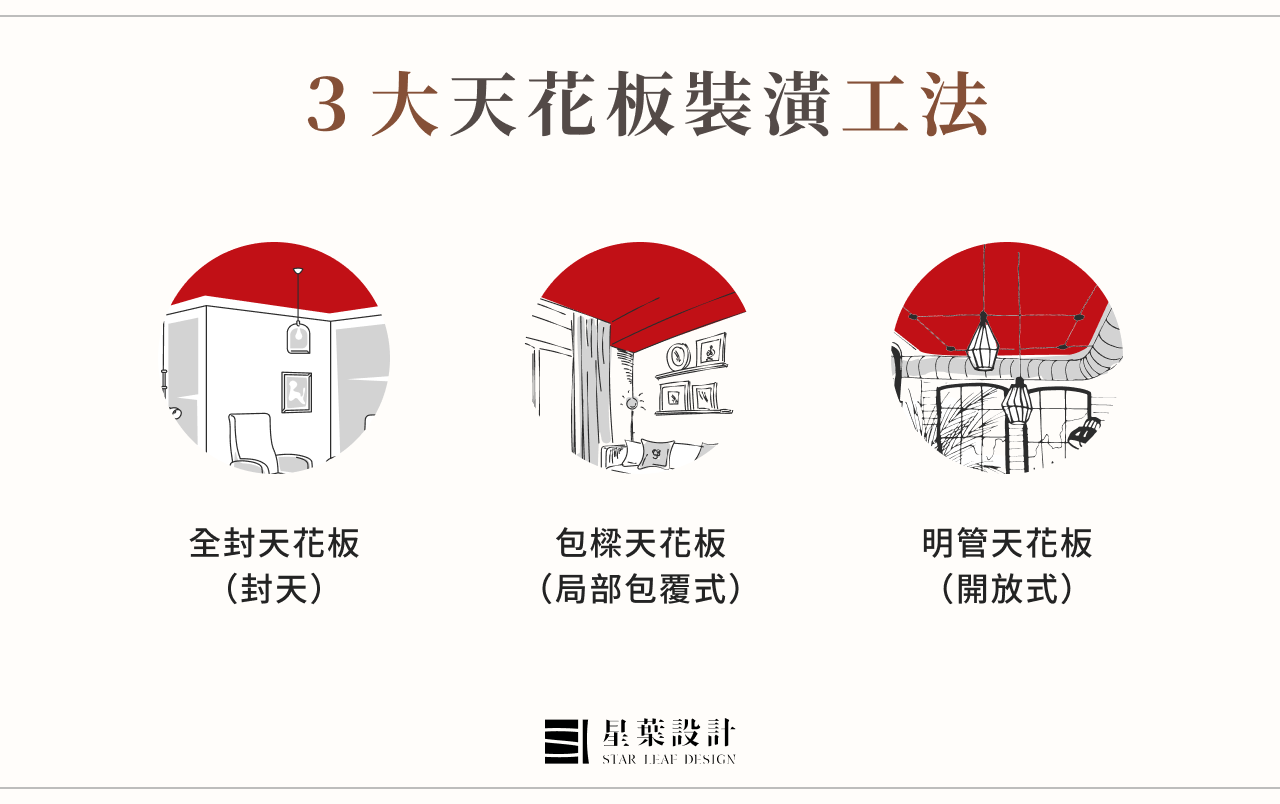 3 大天花板裝潢工法

全封天花板
（封天）

包樑天花板
（局部包覆式）

明管天花板
（開放式）

星葉設計
STAR LEAF DESIGN